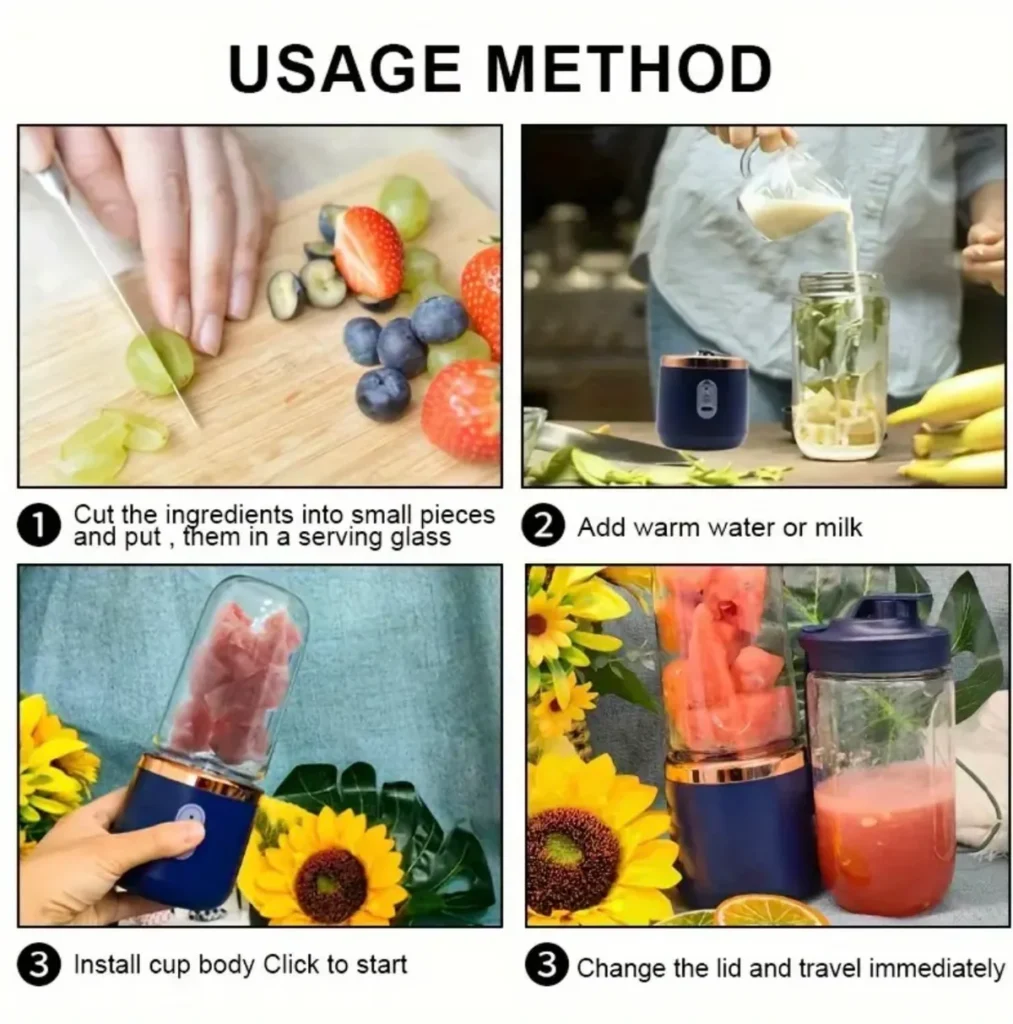 USAGE METHOD

1 Cut the ingredients into small pieces and put , them in a serving glass

2 Add warm water or milk

3 Install cup body Click to start

3 Change the lid and travel immediately