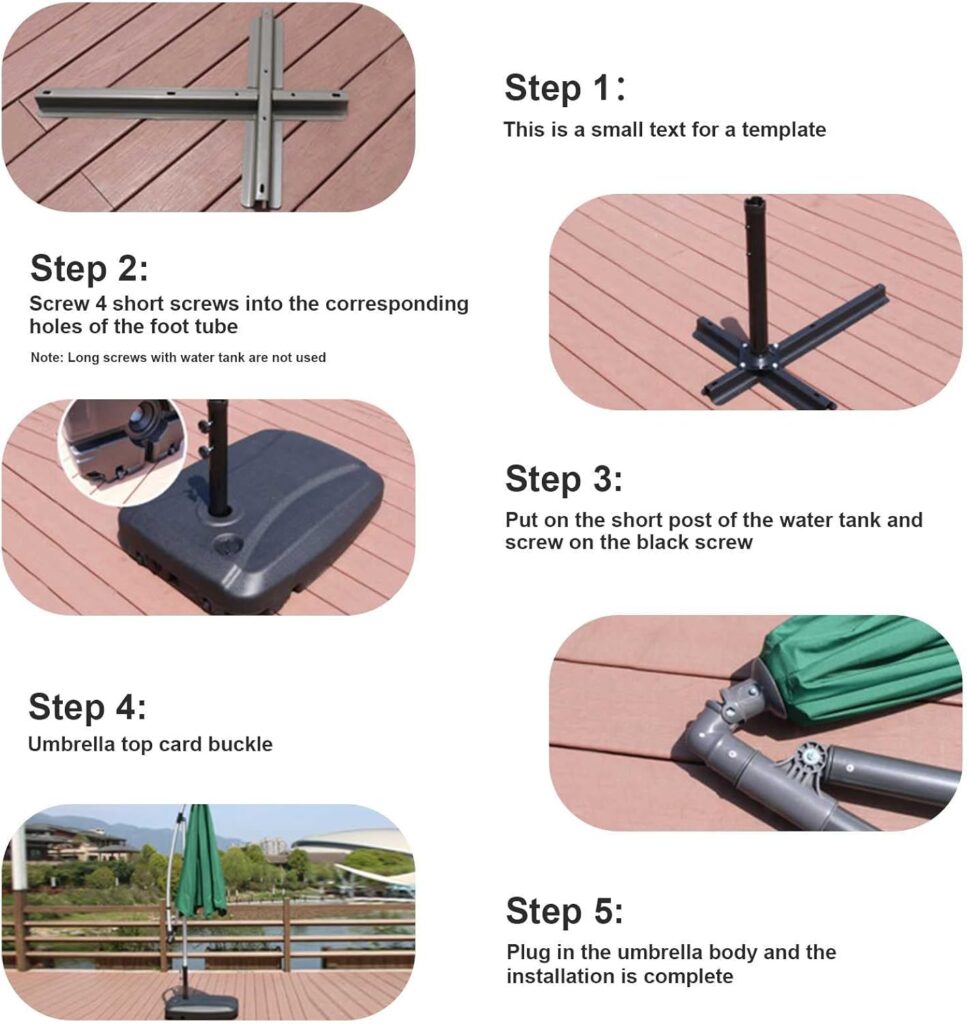 Step 1：
This is a small text for a template

Step 2:
Screw 4 short screws into the corresponding holes of the foot tube

Note: Long screws with water tank are not used

Step 3:
Put on the short post of the water tank and screw on the black screw

Step 4:
Umbrella top card buckle

Step 5:
Plug in the umbrella body and the installation is complete