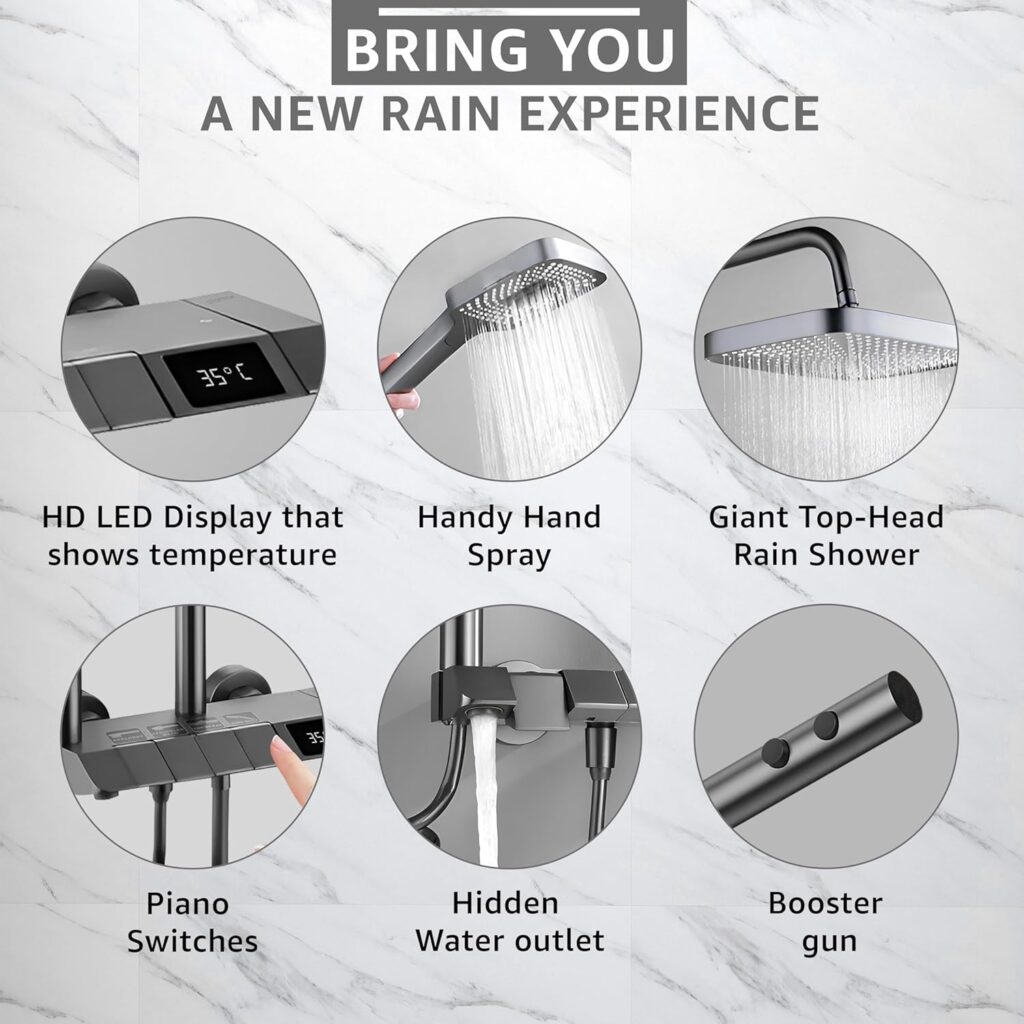 BRING YOU
A NEW RAIN EXPERIENCE

35°C

HD LED Display that shows temperature

Handy Hand Spray

Giant Top-Head Rain Shower

Piano Switches

Hidden Water outlet

Booster gun